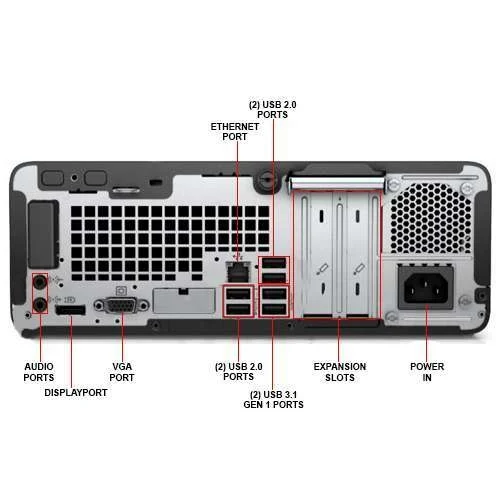 (2) USB 2.0 PORTS

ETHERNET PORT

AUDIO PORTS

DISPLAYPORT

VGA PORT

(2) USB 2.0 PORTS

(2) USB 3.1 GEN 1 PORTS

EXPANSION SLOTS

POWER IN